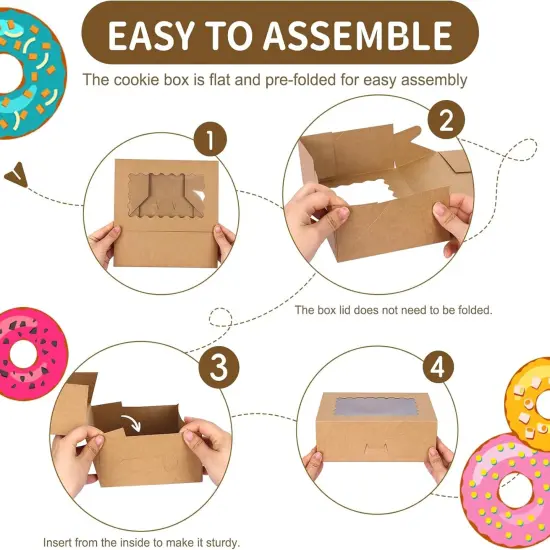 EASY TO ASSEMBLE

The cookie box is flat and pre-folded for easy assembly

1

2

The box lid does not need to be folded.

3

4

Insert from the inside to make it sturdy.