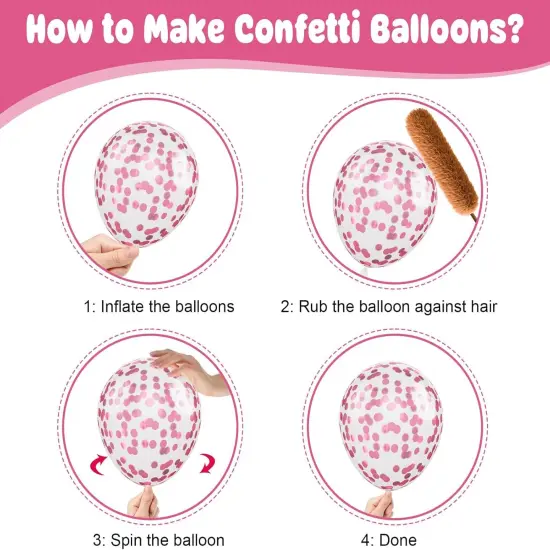 How to Make Confetti Balloons?

1: Inflate the balloons

2: Rub the balloon against hair

3: Spin the balloon

4: Done