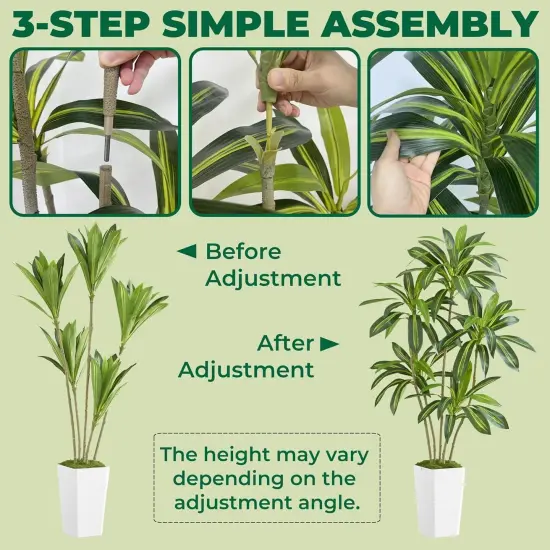 3-STEP SIMPLE ASSEMBLY

◄ Before Adjustment

After ► Adjustment

The height may vary depending on the adjustment angle.