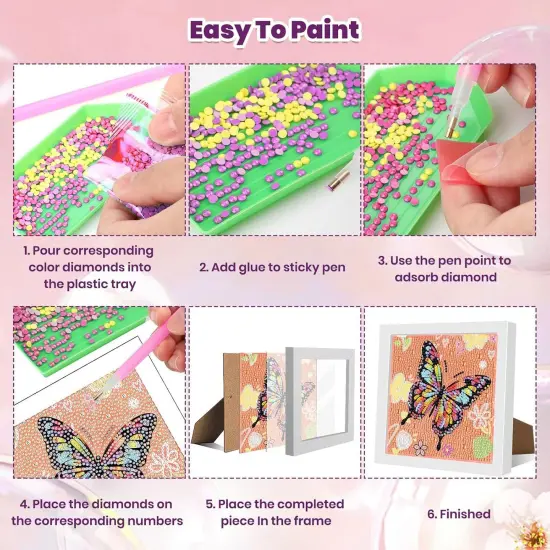 Easy To Paint

1. Pour corresponding color diamonds into the plastic tray

2. Add glue to sticky pen

3. Use the pen point to adsorb diamond

4. Place the diamonds on the corresponding numbers

5. Place the completed piece In the frame

6. Finished