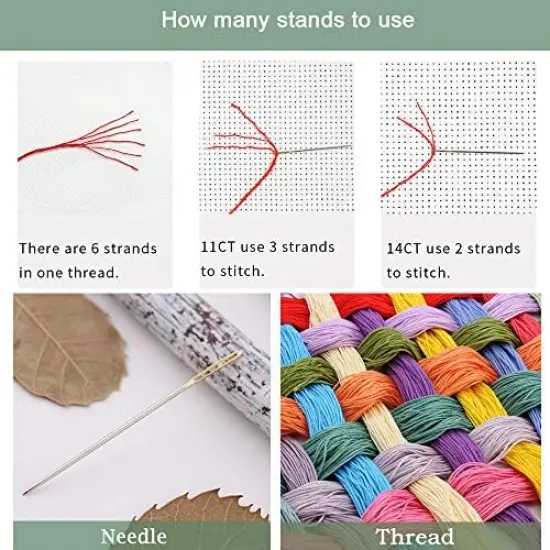 How many stands to use

There are 6 strands in one thread.

11CT use 3 strands to stitch.

14CT use 2 strands to stitch.

Needle

Thread