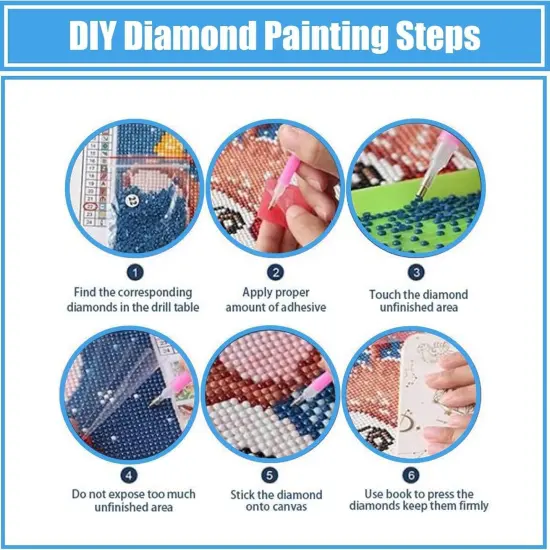 DIY Diamond Painting Steps

1
Find the corresponding diamonds in the drill table

2
Apply proper amount of adhesive

3
Touch the diamond unfinished area

4
Do not expose too much unfinished area

5
Stick the diamond onto canvas

6
Use book to press the diamonds keep them firmly