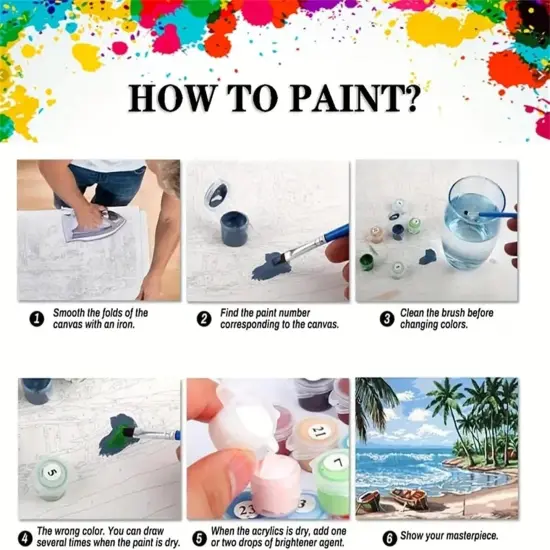 HOW TO PAINT?

1 Smooth the folds of the canvas with an iron.

2 Find the paint number corresponding to the canvas.

3 Clean the brush before changing colors.

5

21

7

23

3

4 The wrong color. You can draw several times when the paint is dry.

5 When the acrylics is dry, add one or two drops of brightener agent.

6 Show your masterpiece.