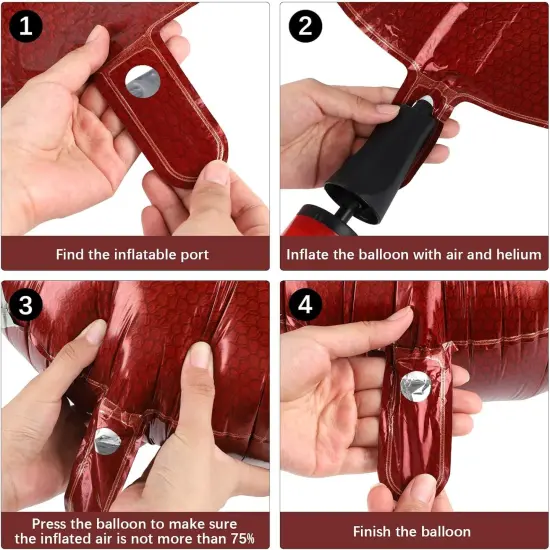 1

Find the inflatable port

2

Inflate the balloon with air and helium

3

Press the balloon to make sure the inflated air is not more than 75%

4

Finish the balloon