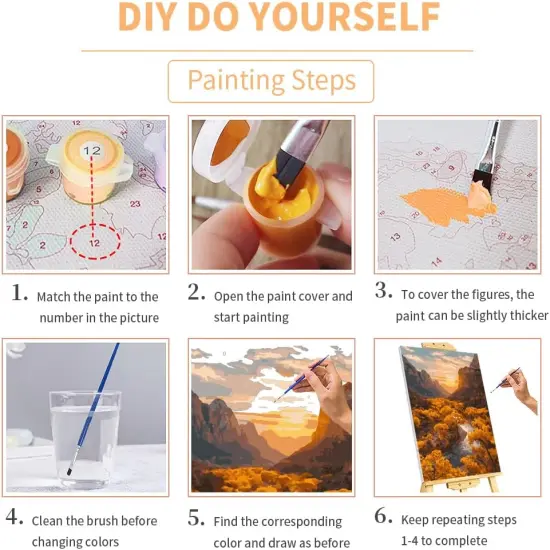 DIY DO YOURSELF

Painting Steps

12
12

1. Match the paint to the number in the picture

2. Open the paint cover and start painting

3. To cover the figures, the paint can be slightly thicker

4. Clean the brush before changing colors

5. Find the corresponding color and draw as before

6. Keep repeating steps 1-4 to complete