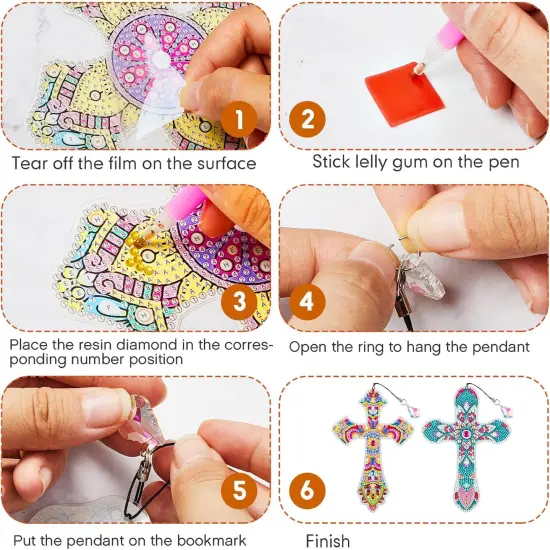 1
Tear off the film on the surface

2
Stick lelly gum on the pen

3
Place the resin diamond in the corresponding number position

4
Open the ring to hang the pendant

5
Put the pendant on the bookmark

6
Finish