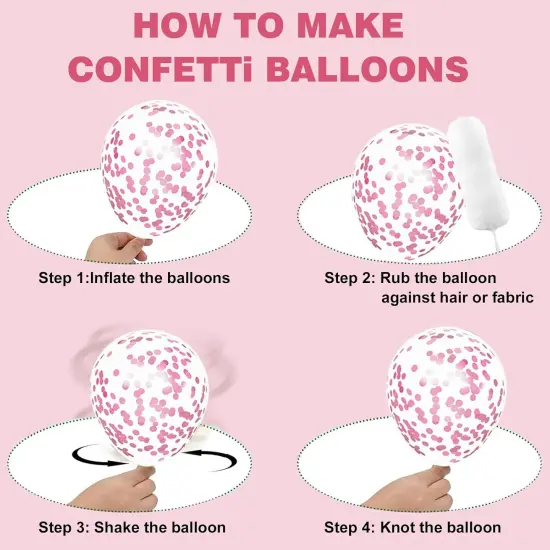 HOW TO MAKE CONFETTi BALLOONS

Step 1:Inflate the balloons

Step 2: Rub the balloon against hair or fabric

Step 3: Shake the balloon

Step 4: Knot the balloon