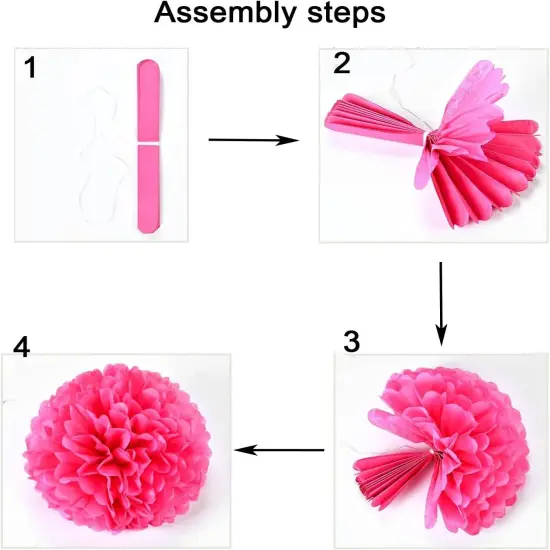 Assembly steps

1

2

3

4