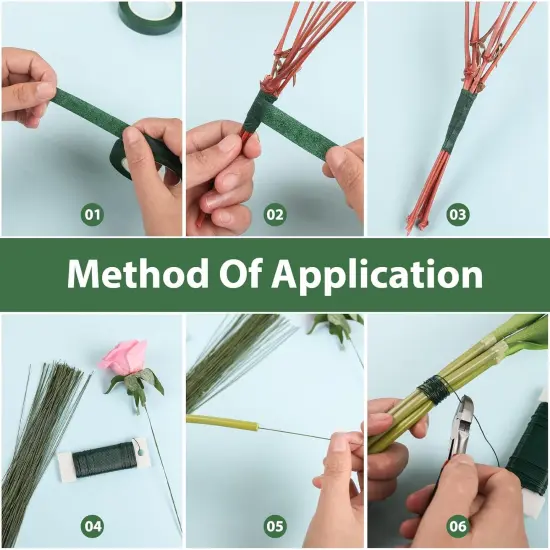 01

02

03

Method Of Application

04

05

06