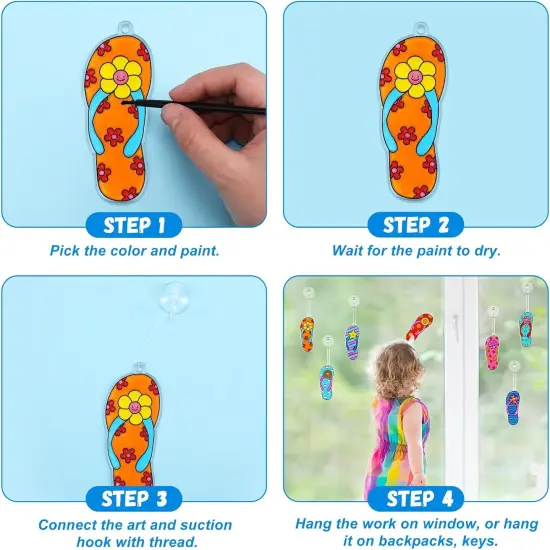 STEP 1
Pick the color and paint.

STEP 2
Wait for the paint to dry.

STEP 3
Connect the art and suction hook with thread.

STEP 4
Hang the work on window, or hang it on backpacks, keys.