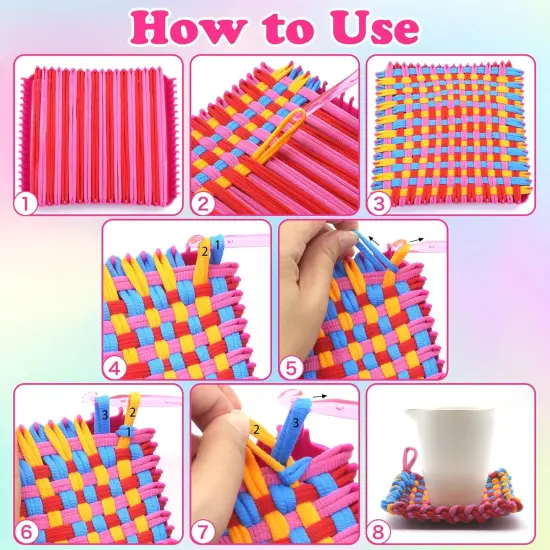 How to Use

1

2

3

2 1

4

5

3 2 1

6

2 3

7

8