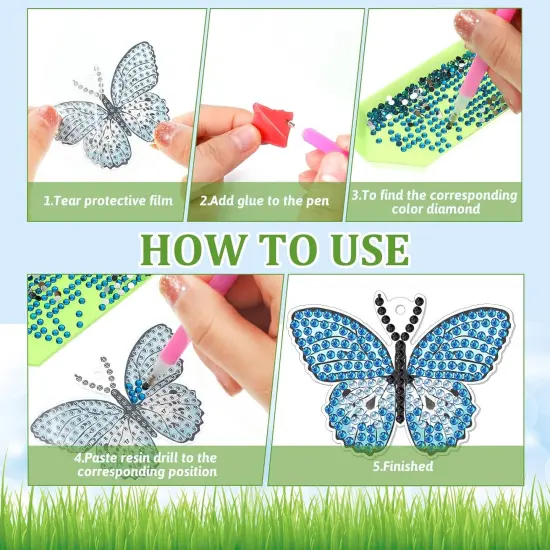 1.Tear protective film

2.Add glue to the pen

3.To find the corresponding color diamond

HOW TO USE

4.Paste resin drill to the corresponding position

5.Finished