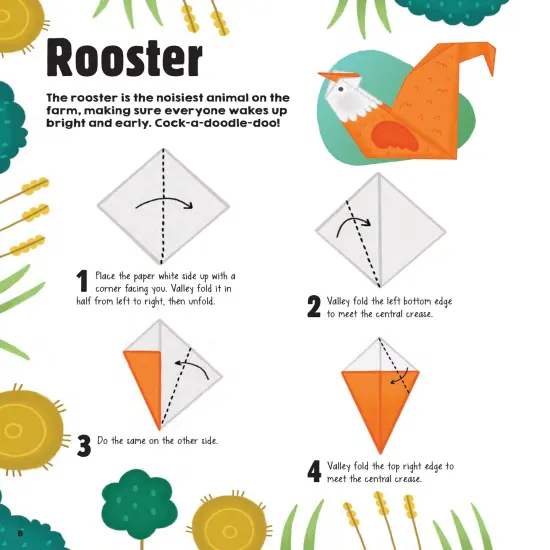 Rooster

The rooster is the noisiest animal on the farm, making sure everyone wakes up bright and early. Cock-a-doodle-doo!

1 Place the paper white side up with a corner facing you. Valley fold it in half from left to right, then unfold.

2 Valley fold the left bottom edge to meet the central crease.

3 Do the same on the other side.

4 Valley fold the top right edge to meet the central crease.

8