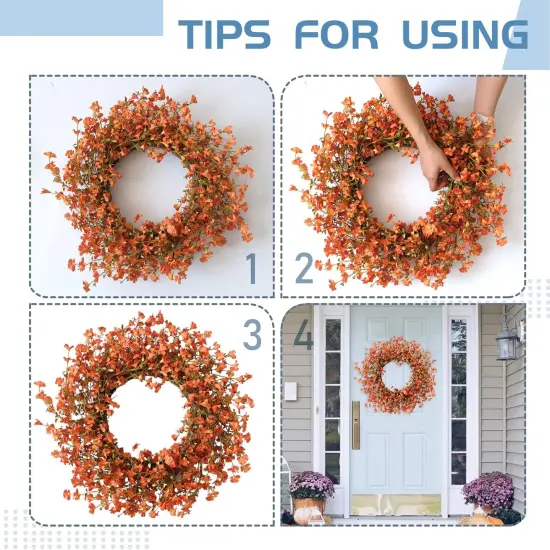 TIPS FOR USING

1

2

3

4