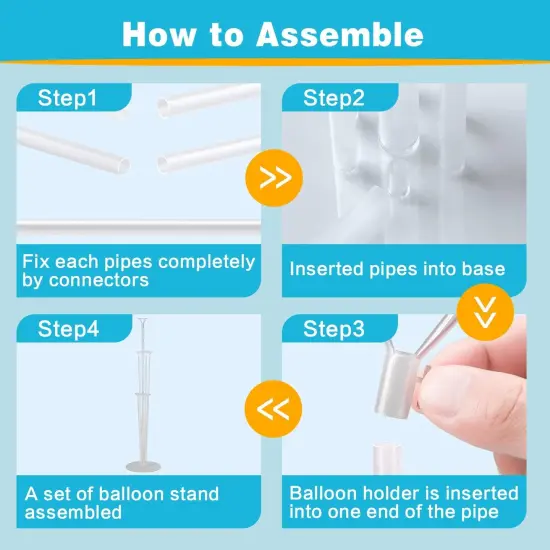 How to Assemble

Step1

Fix each pipes completely by connectors

Step2

Inserted pipes into base

Step3

Balloon holder is inserted into one end of the pipe

Step4

A set of balloon stand assembled