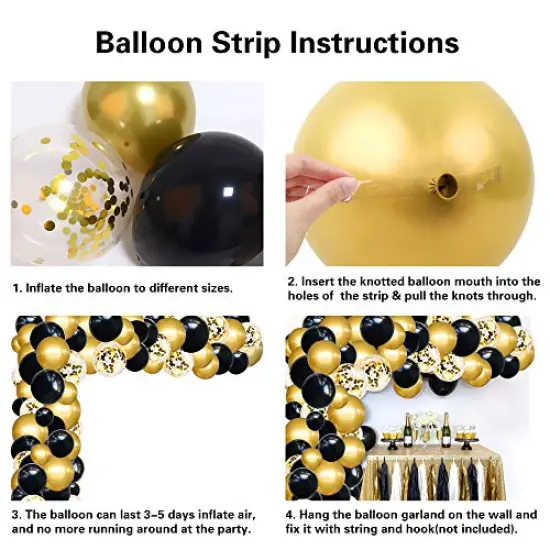 Balloon Strip Instructions

1. Inflate the balloon to different sizes.

2. Insert the knotted balloon mouth into the holes of the strip & pull the knots through.

3. The balloon can last 3-5 days inflate air, and no more running around at the party.

4. Hang the balloon garland on the wall and fix it with string and hook(not included).