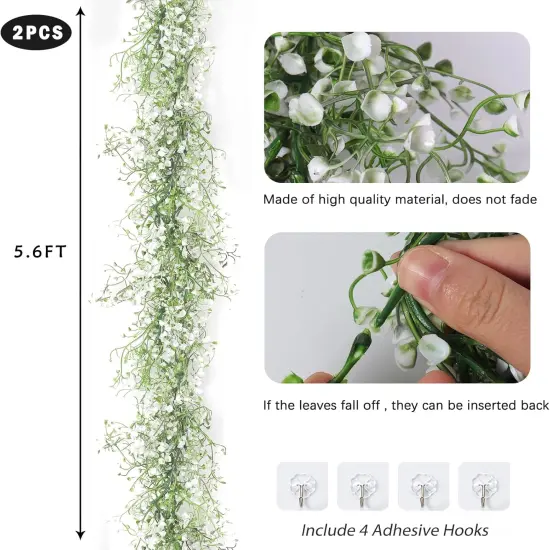 2PCS

5.6FT

Made of high quality material, does not fade

If the leaves fall off , they can be inserted back

Include 4 Adhesive Hooks