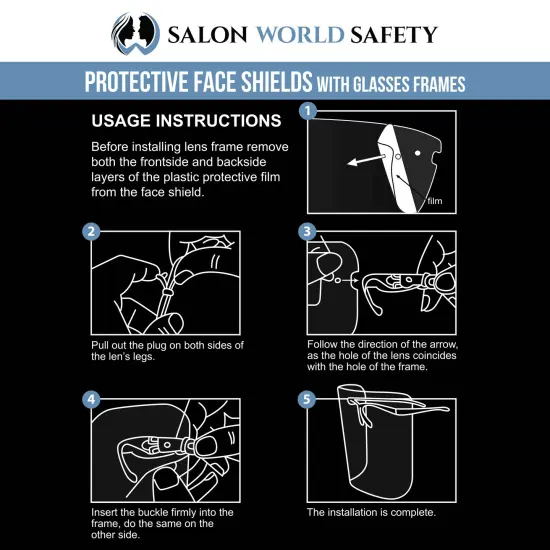 SALON WORLD SAFETY

PROTECTIVE FACE SHIELDS WITH GLASSES FRAMES

USAGE INSTRUCTIONS

Before installing lens frame remove both the frontside and backside layers of the plastic protective film from the face shield.

1

film

2

Pull out the plug on both sides of the len's legs.

3

Follow the direction of the arrow, as the hole of the lens coincides with the hole of the frame.

4

Insert the buckle firmly into the frame, do the same on the other side.

5

The installation is complete.