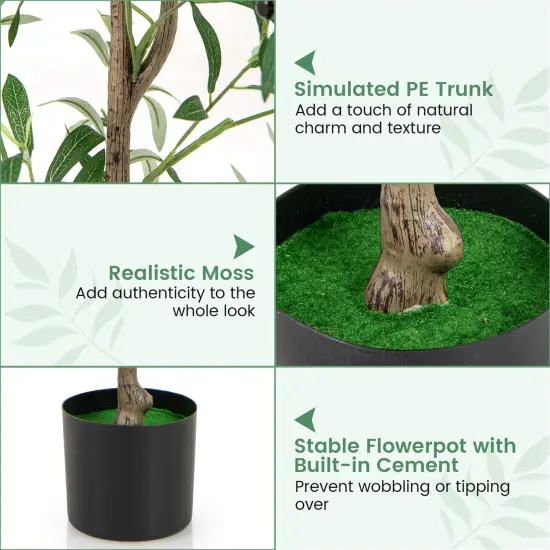 Simulated PE Trunk
Add a touch of natural charm and texture

Realistic Moss
Add authenticity to the whole look

Stable Flowerpot with Built-in Cement
Prevent wobbling or tipping over