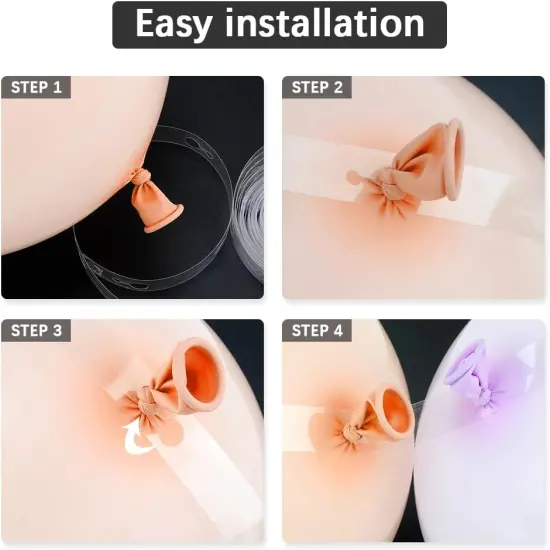 Easy installation

STEP 1

STEP 2

STEP 3

STEP 4