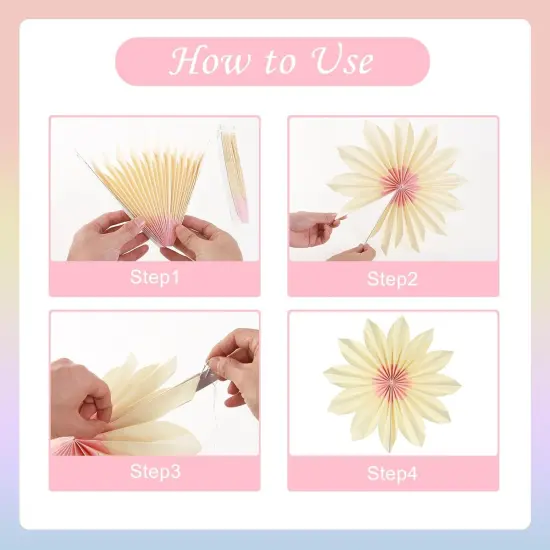 How to Use

Step1

Step2

Step3

Step4