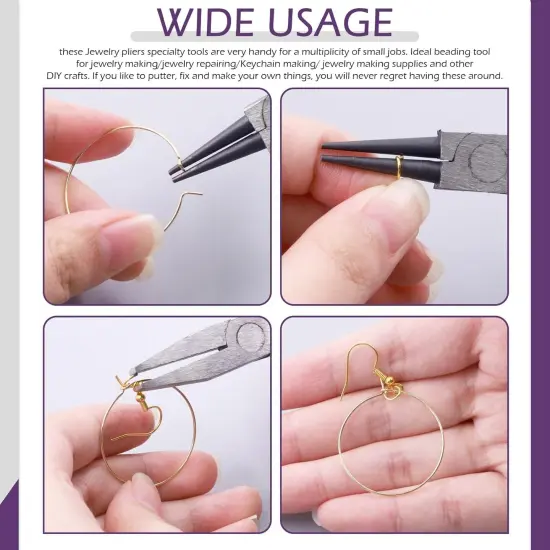 WIDE USAGE

these Jewelry pliers specialty tools are very handy for a multiplicity of small jobs. Ideal beading tool for jewelry making/jewelry repairing/Keychain making/ jewelry making supplies and other DIY crafts. If you like to putter, fix and make your own things, you will never regret having these around.