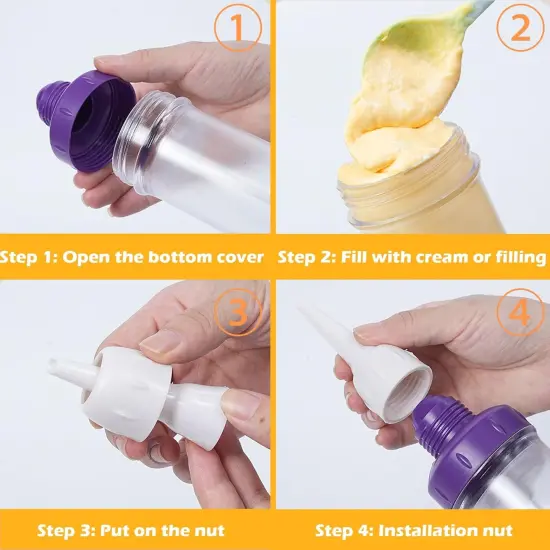 1

2

Step 1: Open the bottom cover

Step 2: Fill with cream or filling

3

4

Step 3: Put on the nut

Step 4: Installation nut