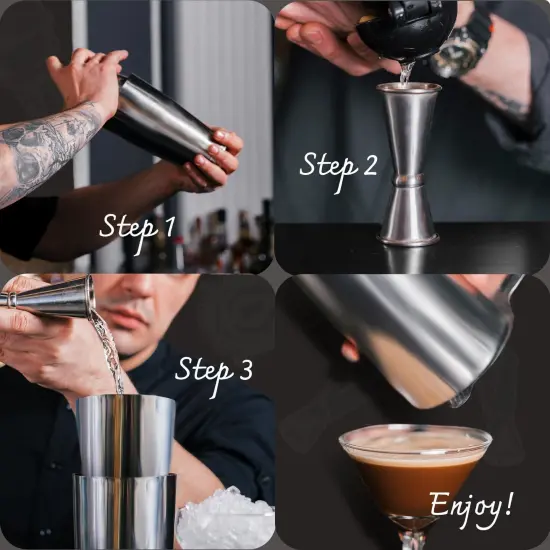 Step 1

Step 2

Step 3

Enjoy!