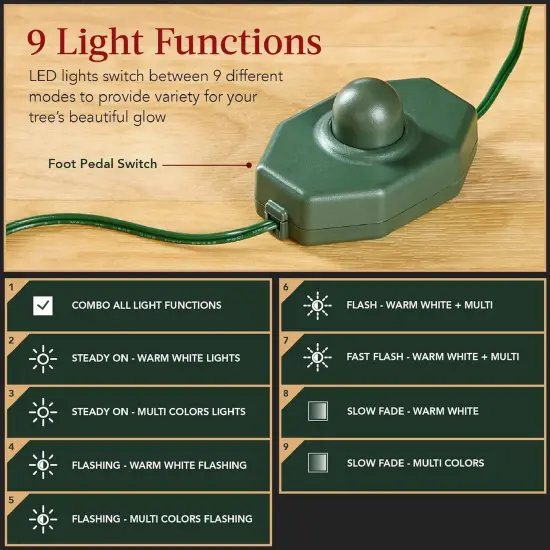 9 Light Functions

LED lights switch between 9 different modes to provide variety for your tree's beautiful glow

Foot Pedal Switch

1 COMBO ALL LIGHT FUNCTIONS

2 STEADY ON - WARM WHITE LIGHTS

3 STEADY ON - MULTI COLORS LIGHTS

4 FLASHING - WARM WHITE FLASHING

5 FLASHING - MULTI COLORS FLASHING

6 FLASH - WARM WHITE + MULTI

7 FAST FLASH - WARM WHITE + MULTI

8 SLOW FADE - WARM WHITE

9 SLOW FADE - MULTI COLORS