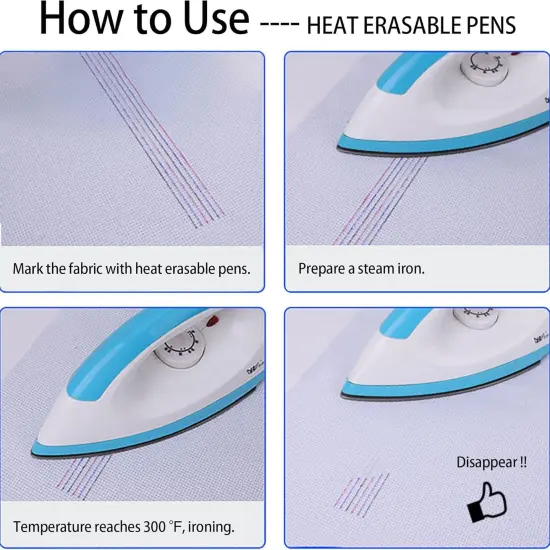 How to Use ---- HEAT ERASABLE PENS

Mark the fabric with heat erasable pens.

Prepare a steam iron.

Temperature reaches 300 °F, ironing.

Disappear !!