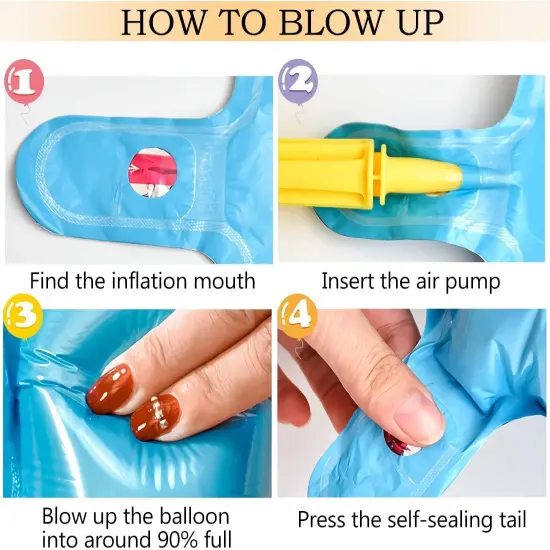 HOW TO BLOW UP

1

Find the inflation mouth

2

Insert the air pump

3

Blow up the balloon into around 90% full

4

Press the self-sealing tail