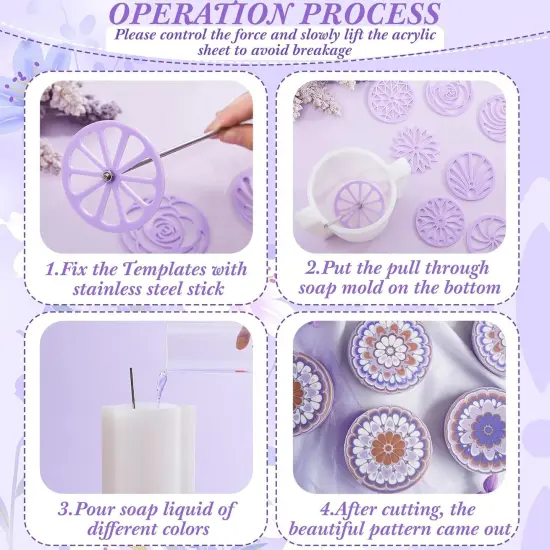 OPERATION PROCESS

Please control the force and slowly lift the acrylic sheet to avoid breakage

1.Fix the Templates with stainless steel stick

2.Put the pull through soap mold on the bottom

3.Pour soap liquid of different colors

4.After cutting, the beautiful pattern came out