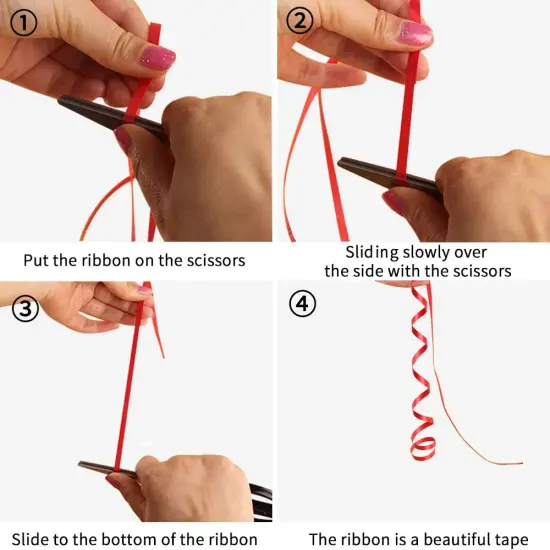 ①

Put the ribbon on the scissors

②

Sliding slowly over the side with the scissors

③

Slide to the bottom of the ribbon

④

The ribbon is a beautiful tape