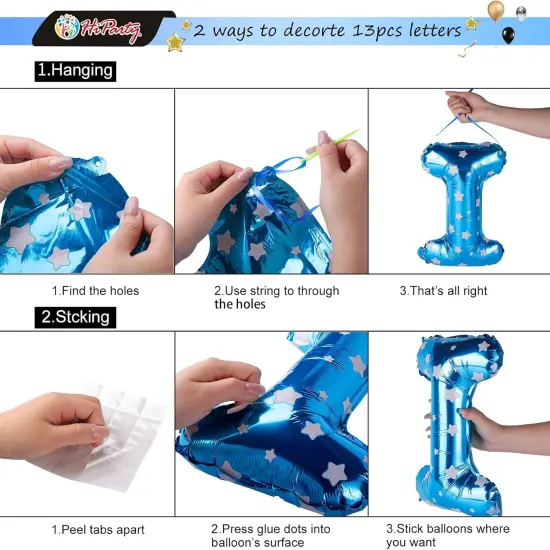 HiParty

2 ways to decorte 13pcs letters

1.Hanging

1.Find the holes

2.Use string to through the holes

3.That's all right

2.Stcking

1.Peel tabs apart

2.Press glue dots into balloon's surface

3.Stick balloons where you want