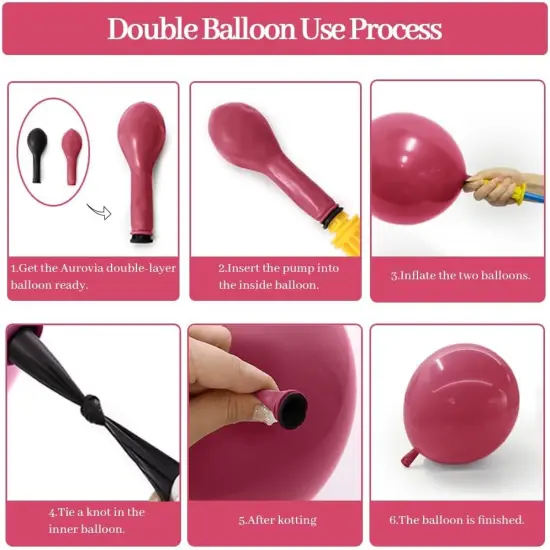 Double Balloon Use Process

1.Get the Aurovia double-layer balloon ready.

2.Insert the pump into the inside balloon.

3.Inflate the two balloons.

4.Tie a knot in the inner balloon.

5.After kotting

6.The balloon is finished.