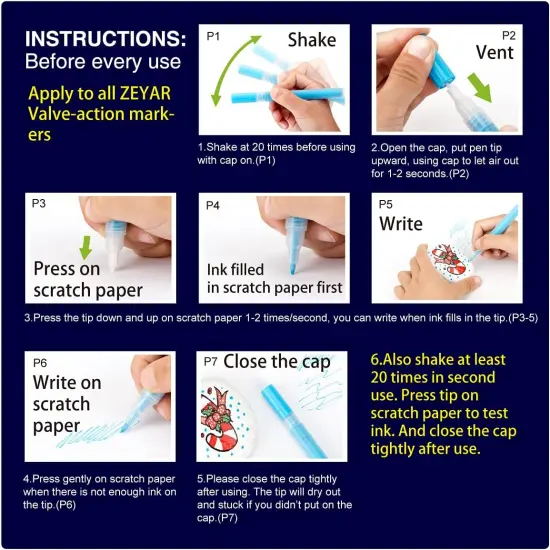 INSTRUCTIONS:
Before every use

Apply to all ZEYAR Valve-action markers

P1
Shake

1.Shake at 20 times before using with cap on.(P1)

P2
Vent

2.Open the cap, put pen tip upward, using cap to let air out for 1-2 seconds.(P2)

P3
Press on scratch paper

P4
Ink filled in scratch paper first

P5
Write

3.Press the tip down and up on scratch paper 1-2 times/second, you can write when ink fills in the tip.(P3-5)

P6
Write on scratch paper

4.Press gently on scratch paper when there is not enough ink on the tip.(P6)

P7
Close the cap

5.Please close the cap tightly after using. The tip will dry out and stuck if you didn't put on the cap.(P7)

6.Also shake at least 20 times in second use. Press tip on scratch paper to test ink. And close the cap tightly after use.