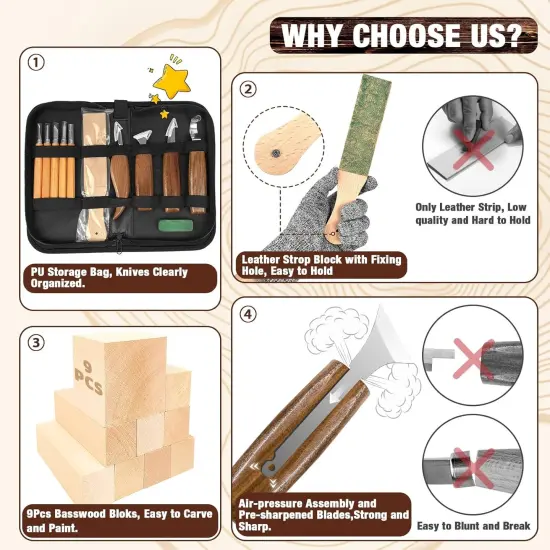 WHY CHOOSE US?

①

PU Storage Bag, Knives Clearly Organized.

②

Leather Strop Block with Fixing Hole, Easy to Hold

Only Leather Strip, Low quality and Hard to Hold

③

9 PCS

9Pcs Basswood Bloks, Easy to Carve and Paint.

④

Air-pressure Assembly and Pre-sharpened Blades,Strong and Sharp.

Easy to Blunt and Break