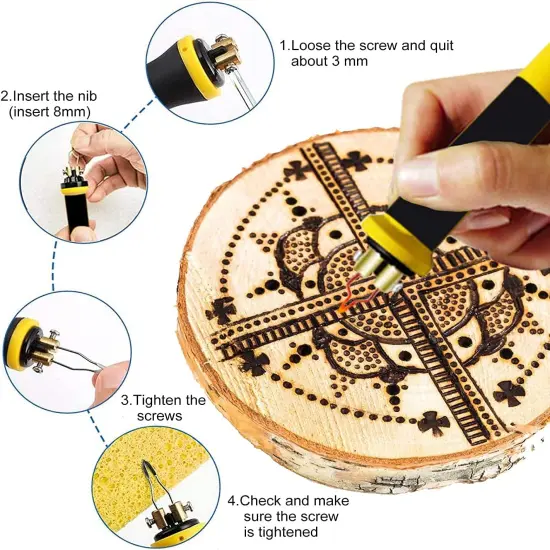 1.Loose the screw and quit about 3 mm

2.Insert the nib (insert 8mm)

3.Tighten the screws

4.Check and make sure the screw is tightened