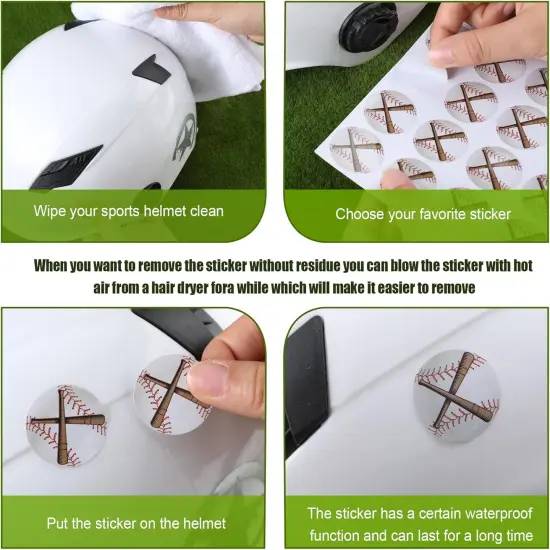 Wipe your sports helmet clean

Choose your favorite sticker

When you want to remove the sticker without residue you can blow the sticker with hot air from a hair dryer fora while which will make it easier to remove

Put the sticker on the helmet

The sticker has a certain waterproof function and can last for a long time