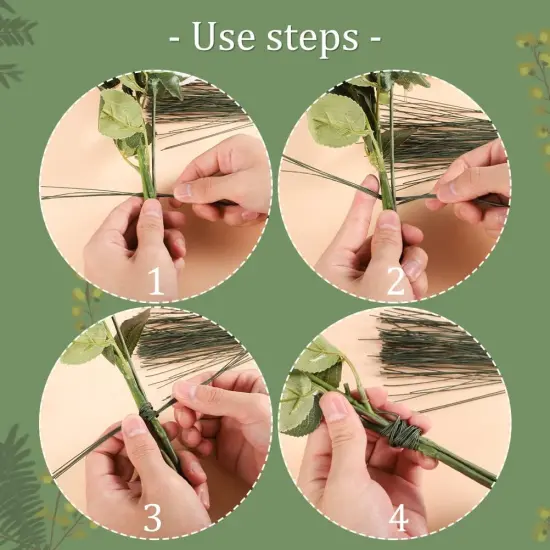 - Use steps -

1

2

3

4