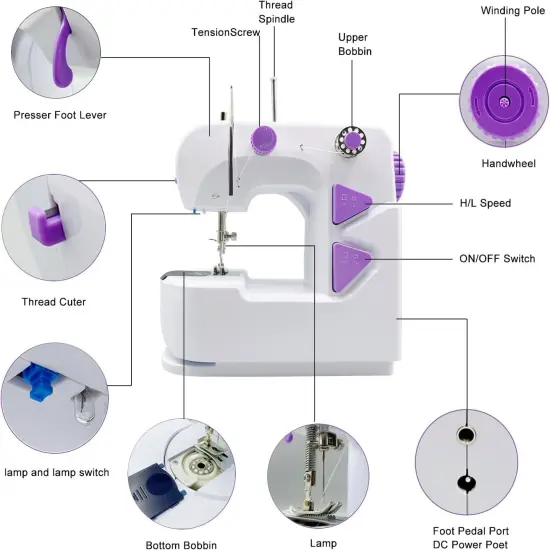 Thread Spindle

TensionScrew

Upper Bobbin

Winding Pole

Presser Foot Lever

Handwheel

H/L Speed

ON/OFF Switch

Thread Cuter

lamp and lamp switch

Bottom Bobbin

Lamp

Foot Pedal Port
DC Power Poet