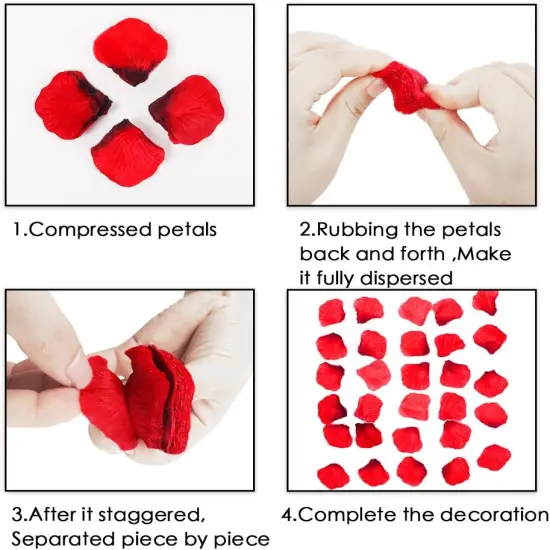 1.Compressed petals

2.Rubbing the petals back and forth ,Make it fully dispersed

3.After it staggered, Separated piece by piece

4.Complete the decoration