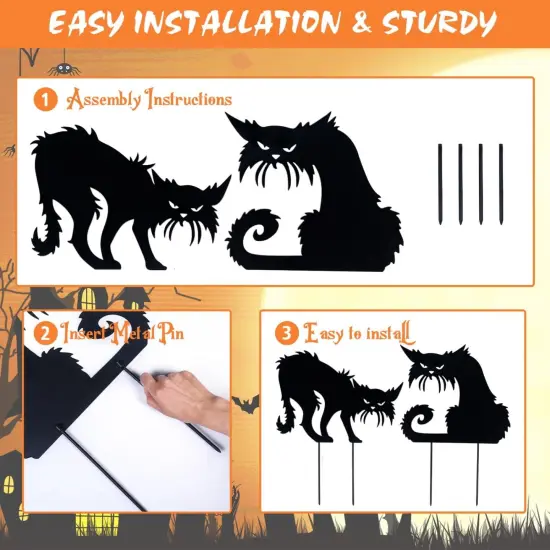 EASY INSTALLATION & STURDY

1 Assembly Instructions

2 Insert Metal Pin

3 Easy to install