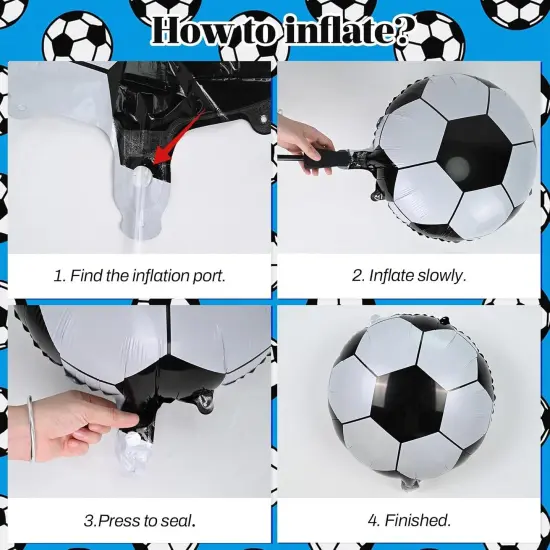 How to inflate?

1. Find the inflation port.

2. Inflate slowly.

3.Press to seal.

4. Finished.