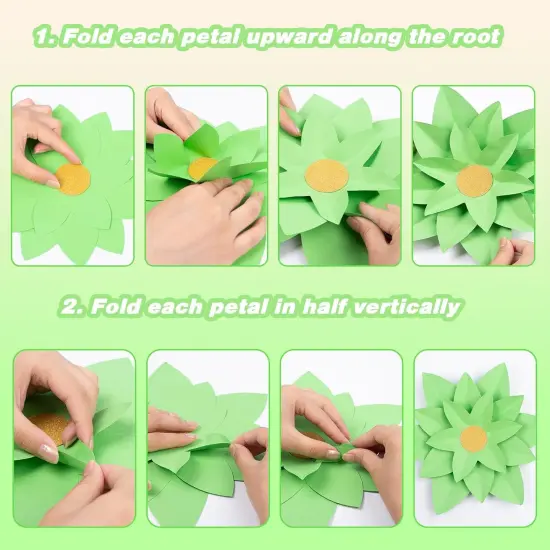 1. Fold each petal upward along the root

2. Fold each petal in half vertically