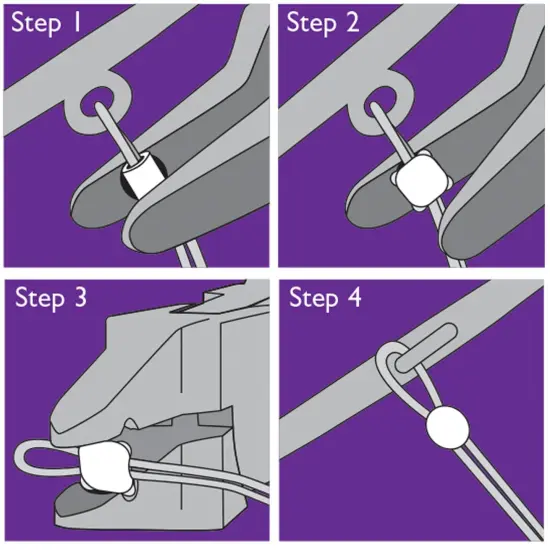 Step 1

Step 2

Step 3

Step 4