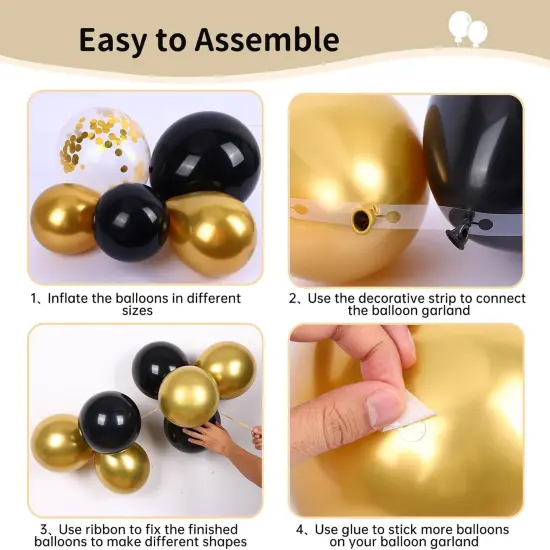 Easy to Assemble

1、Inflate the balloons in different sizes

2、Use the decorative strip to connect the balloon garland

3、Use ribbon to fix the finished balloons to make different shapes

4、Use glue to stick more balloons on your balloon garland