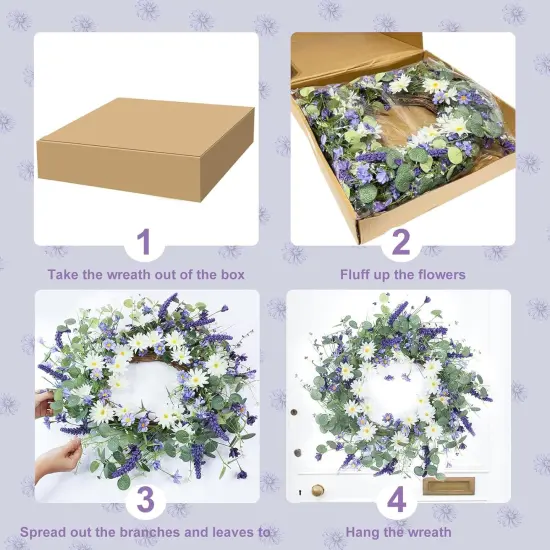 1

Take the wreath out of the box

2

Fluff up the flowers

3

Spread out the branches and leaves to

4

Hang the wreath