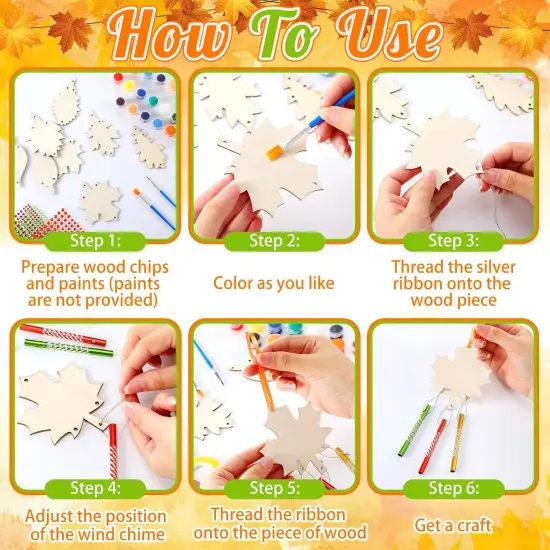 How To Use

Step 1:

Prepare wood chips and paints (paints are not provided)

Step 2:

Color as you like

Step 3:

Thread the silver ribbon onto the wood piece

Step 4:

Adjust the position of the wind chime

Step 5:

Thread the ribbon onto the piece of wood

Step 6:

Get a craft