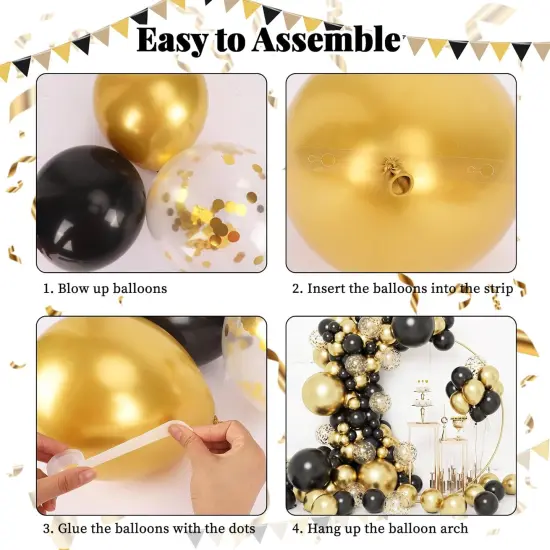 Easy to Assemble

1. Blow up balloons

2. Insert the balloons into the strip

3. Glue the balloons with the dots

4. Hang up the balloon arch